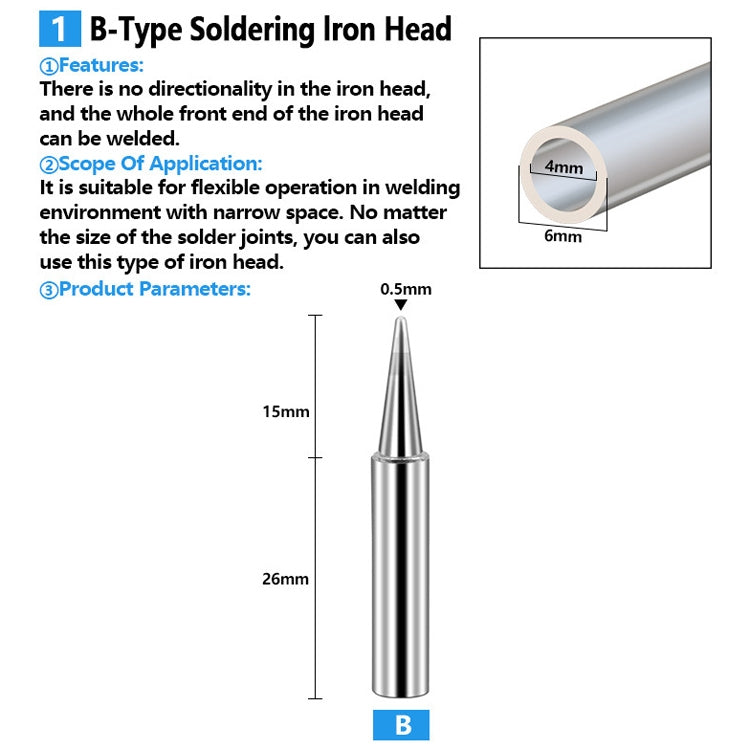 1 B-Type Soldering Iron Head

①Features:
There is no directionality in the iron head, and the whole front end of the iron head can be welded.

②Scope Of Application:
It is suitable for flexible operation in welding environment with narrow space. No matter the size of the solder joints, you can also use this type of iron head.

③Product Parameters:

4mm
6mm

0.5mm
15mm
26mm
B