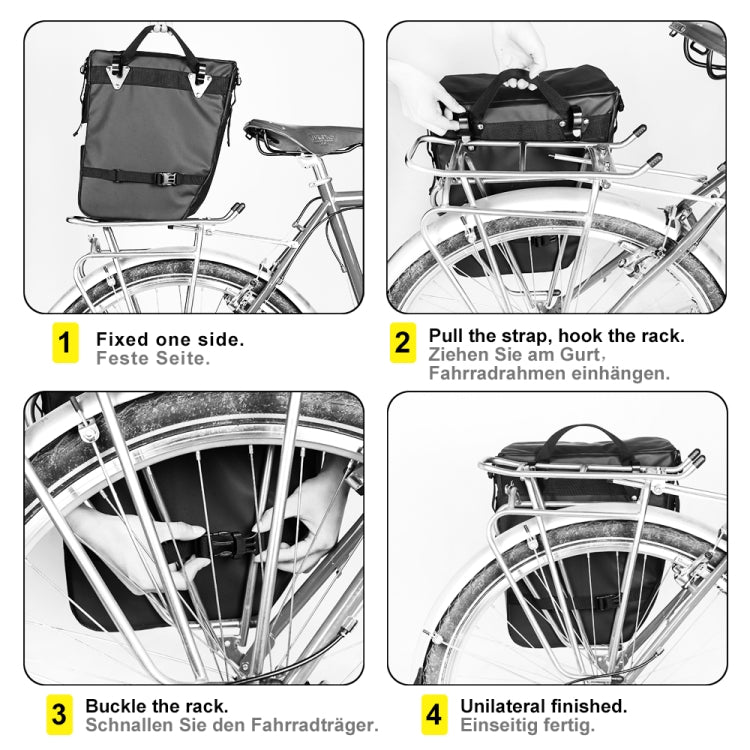 1 Fixed one side.
Feste Seite.

2 Pull the strap, hook the rack.
Ziehen Sie am Gurt, Fahrradrahmen einhängen.

3 Buckle the rack.
Schnallen Sie den Fahrradträger.

4 Unilateral finished.
Einseitig fertig.