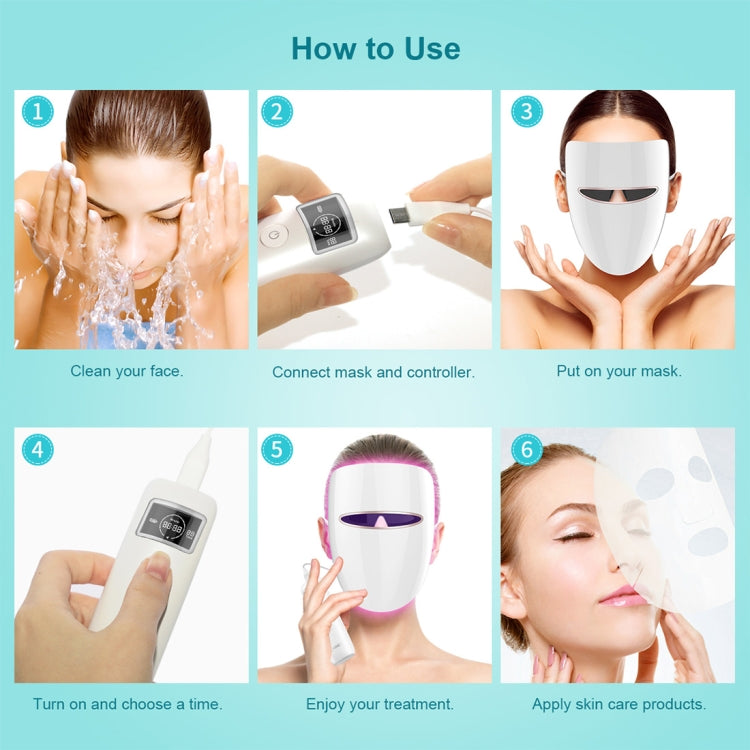 How to Use

1

Clean your face.

2

Connect mask and controller.

3

Put on your mask.

4

Turn on and choose a time.

5

Enjoy your treatment.

6

Apply skin care products.