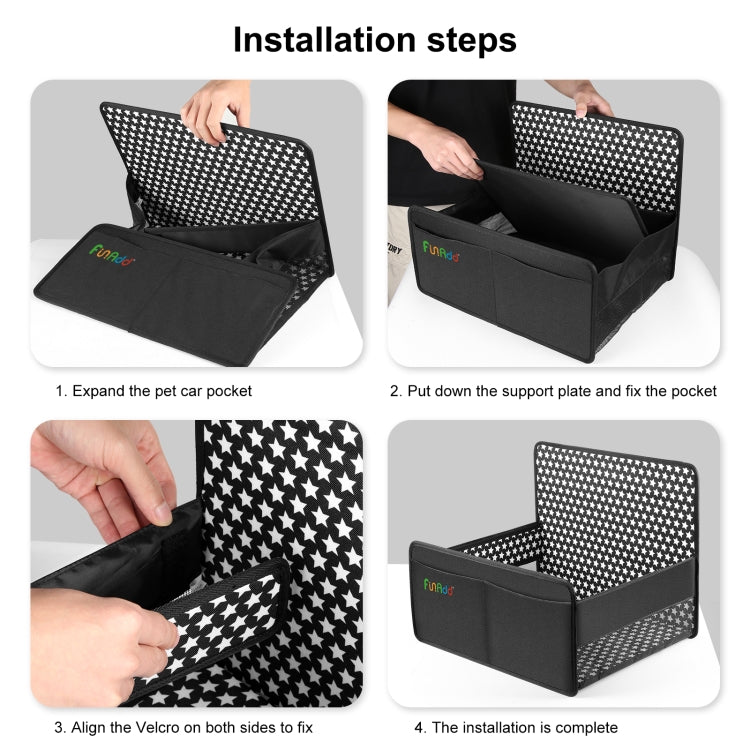 Installation steps

FunAdd

1. Expand the pet car pocket

FunAdd

2. Put down the support plate and fix the pocket

3. Align the Velcro on both sides to fix

FunAdd

4. The installation is complete