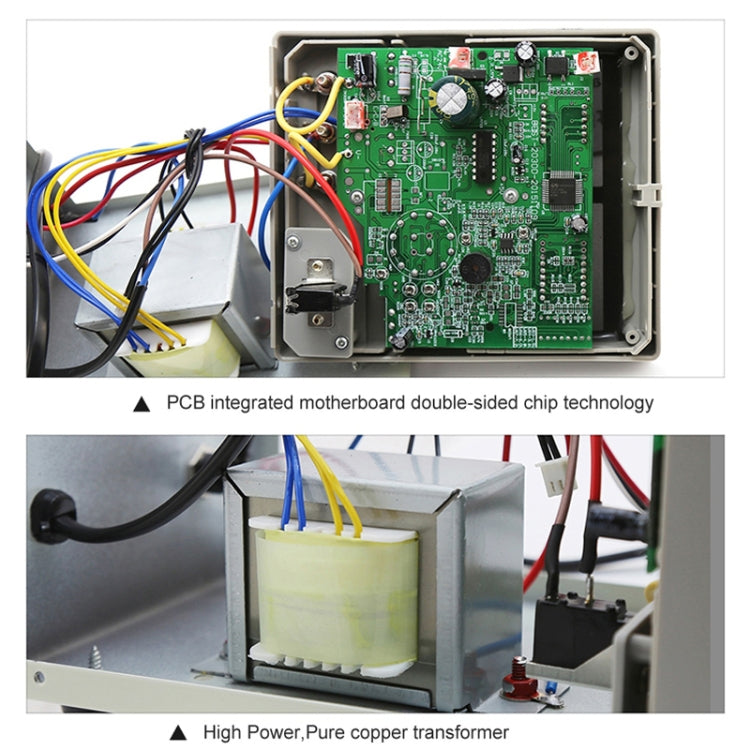 ▲ PCB integrated motherboard double-sided chip technology

▲ High Power,Pure copper transformer