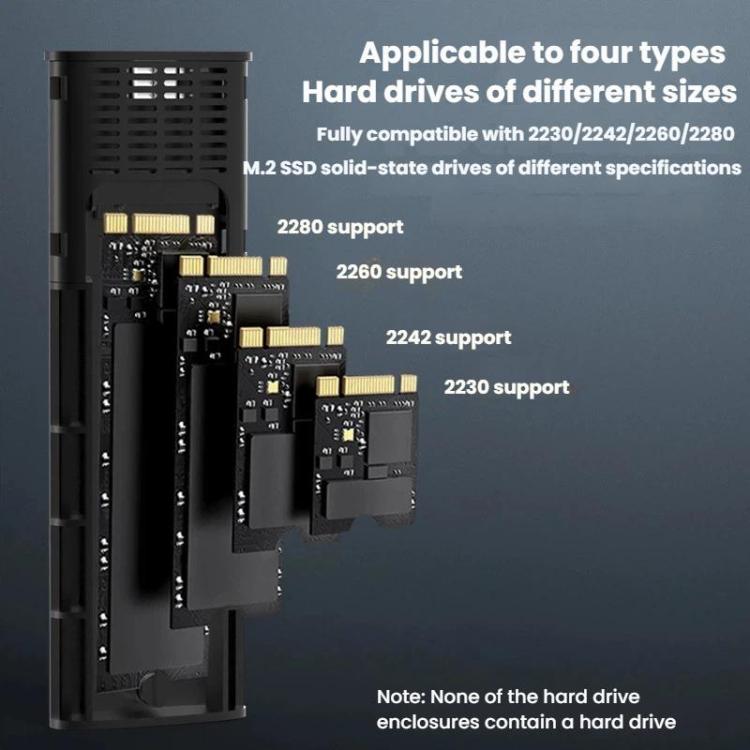 Applicable to four types
Hard drives of different sizes

Fully compatible with 2230/2242/2260/2280
M.2 SSD solid-state drives of different specifications

2280 support

2260 support

2242 support

2230 support

Note: None of the hard drive enclosures contain a hard drive