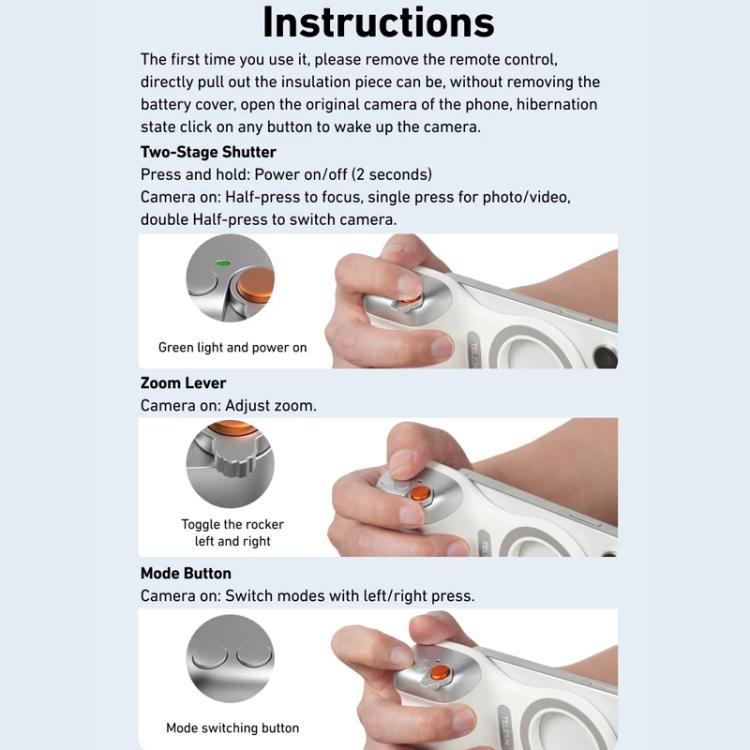 Instructions

The first time you use it, please remove the remote control, directly pull out the insulation piece can be, without removing the battery cover, open the original camera of the phone, hibernation state click on any button to wake up the camera.

Two-Stage Shutter
Press and hold: Power on/off (2 seconds)
Camera on: Half-press to focus, single press for photo/video, double Half-press to switch camera.

Green light and power on

Zoom Lever
Camera on: Adjust zoom.

Toggle the rocker left and right

Mode Button
Camera on: Switch modes with left/right press.

Mode switching button