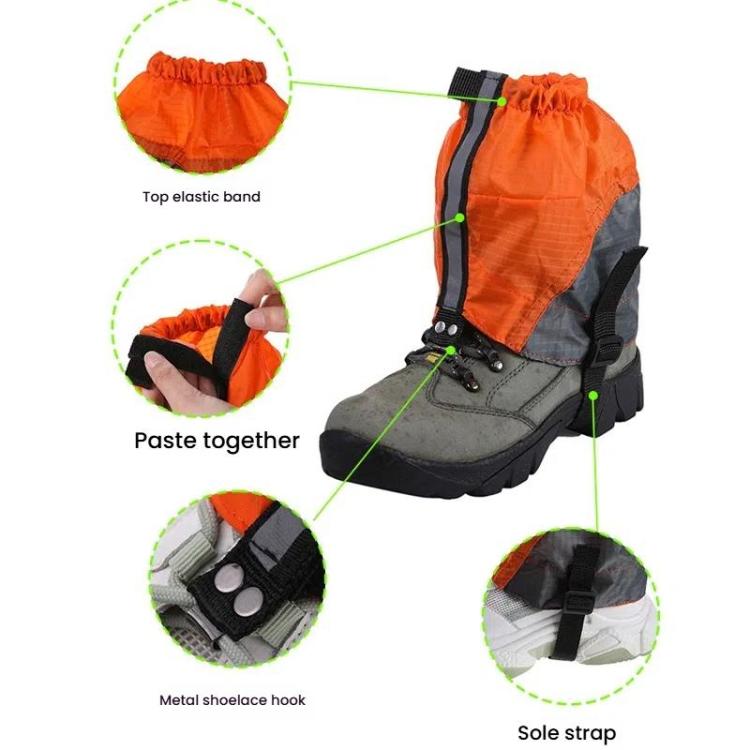 Top elastic band

Paste together

Metal shoelace hook

Sole strap