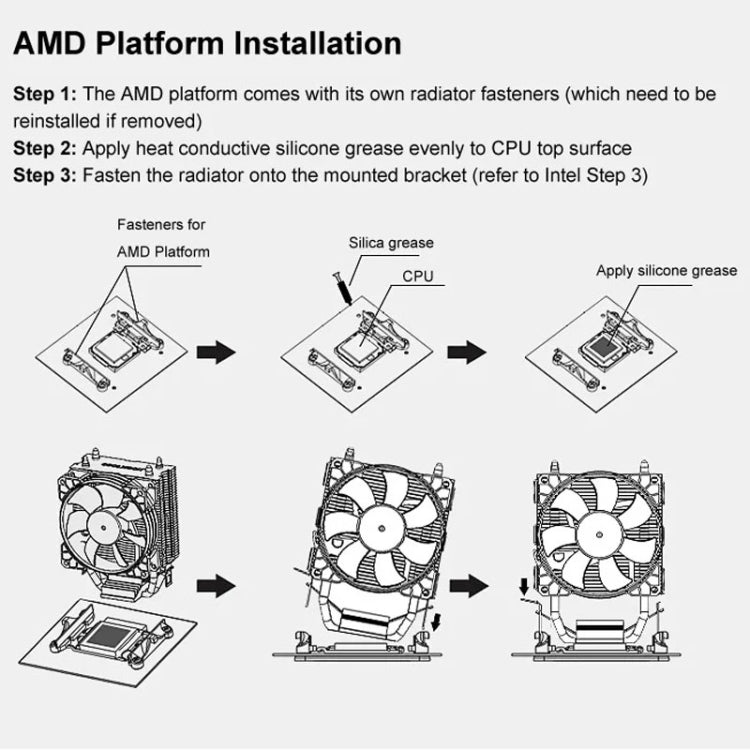 AMD Platform Installation

Step 1: The AMD platform comes with its own radiator fasteners (which need to be reinstalled if removed)
Step 2: Apply heat conductive silicone grease evenly to CPU top surface
Step 3: Fasten the radiator onto the mounted bracket (refer to Intel Step 3)

Fasteners for AMD Platform

Silica grease

CPU

Apply silicone grease