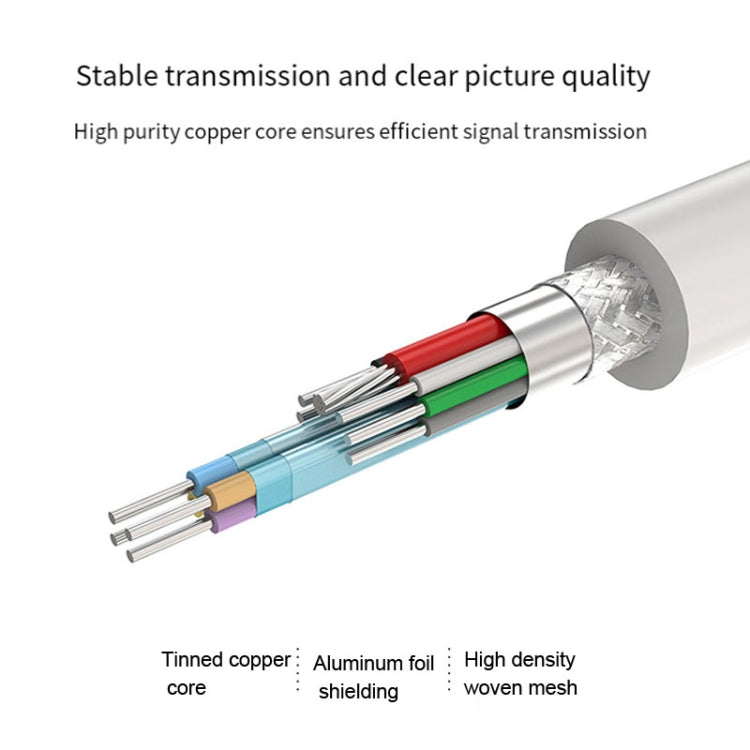 Stable transmission and clear picture quality

High purity copper core ensures efficient signal transmission

Tinned copper core

Aluminum foil shielding

High density woven mesh