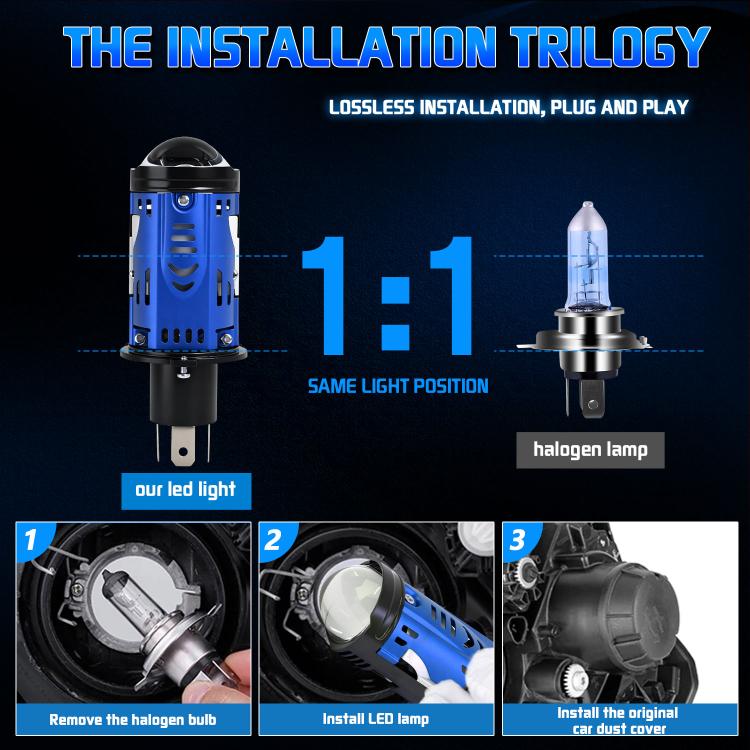 THE INSTALLATION TRILOGY

LOSSLESS INSTALLATION, PLUG AND PLAY

1:1

SAME LIGHT POSITION

our led light

halogen lamp

1

Remove the halogen bulb

2

Install LED lamp

3

Install the original car dust cover