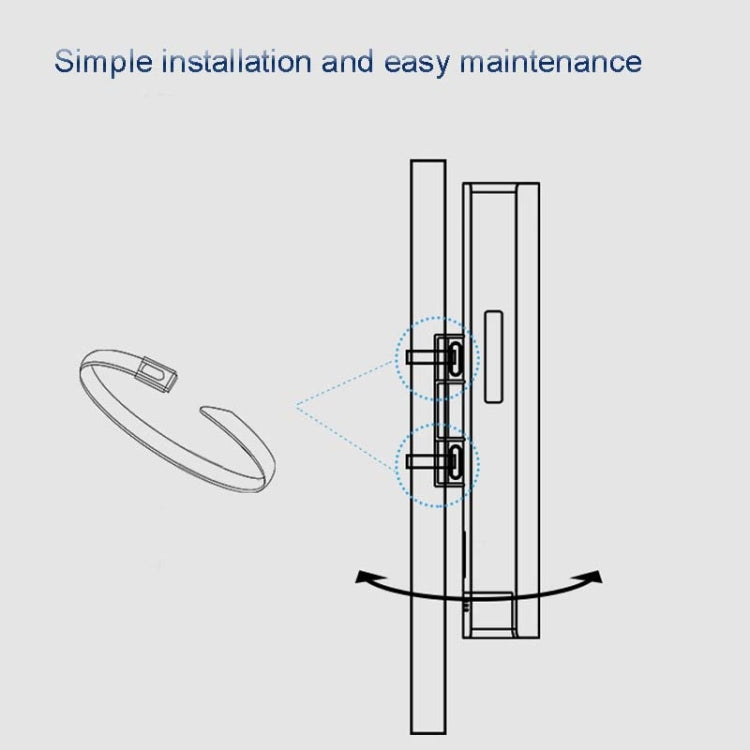 Simple installation and easy maintenance