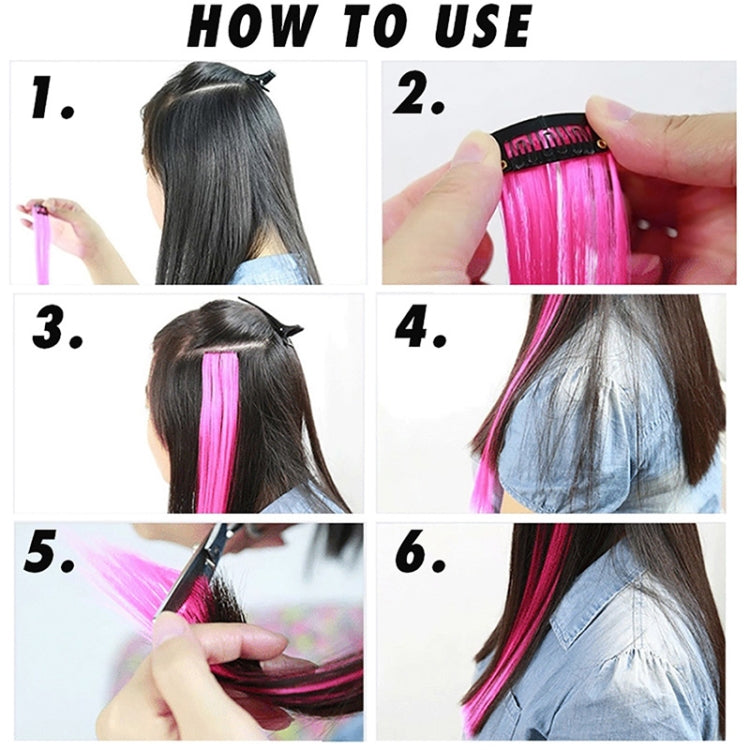 HOW TO USE

1.

2.

3.

4.

5.

6.