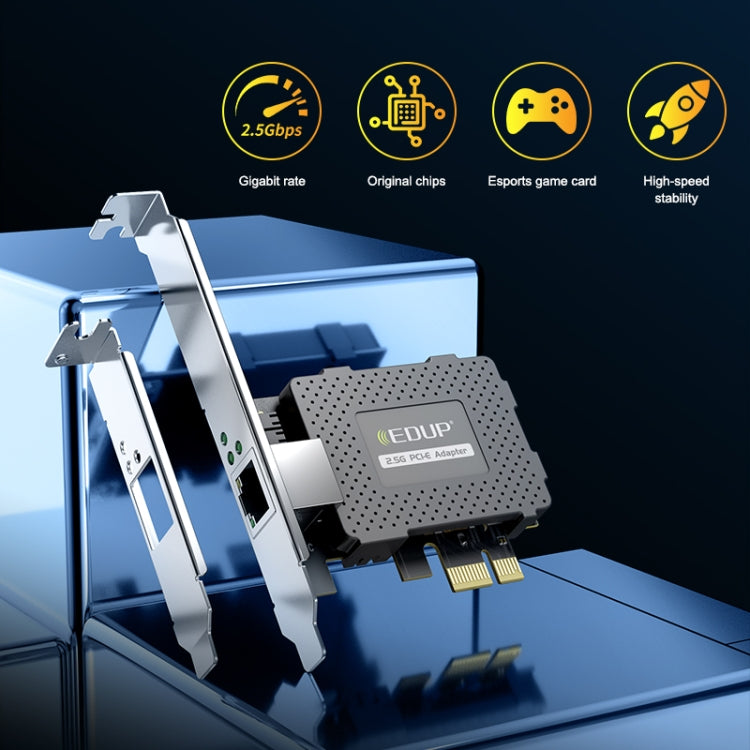 2.5Gbps

Gigabit rate

Original chips

Esports game card

High-speed stability

EDUP

2.5G PCI-E Adapter