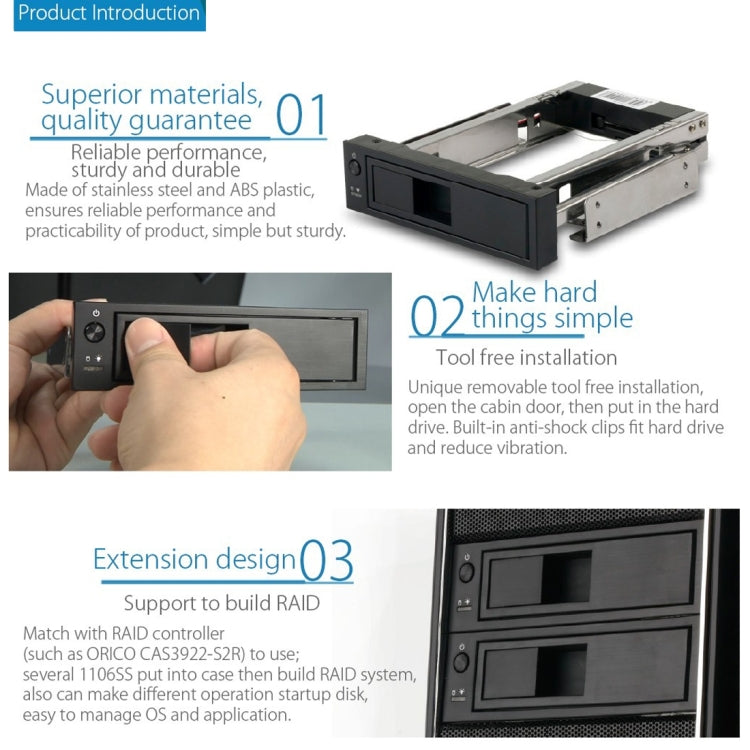 Product Introduction

Superior materials, quality guarantee 01

Reliable performance, sturdy and durable

Made of stainless steel and ABS plastic, ensures reliable performance and practicability of product, simple but sturdy.

02 Make hard things simple

Tool free installation

Unique removable tool free installation, open the cabin door, then put in the hard drive. Built-in anti-shock clips fit hard drive and reduce vibration.

Extension design 03

Support to build RAID

Match with RAID controller (such as ORICO CAS3922-S2R) to use; several 1106SS put into case then build RAID system, also can make different operation startup disk, easy to manage OS and application.