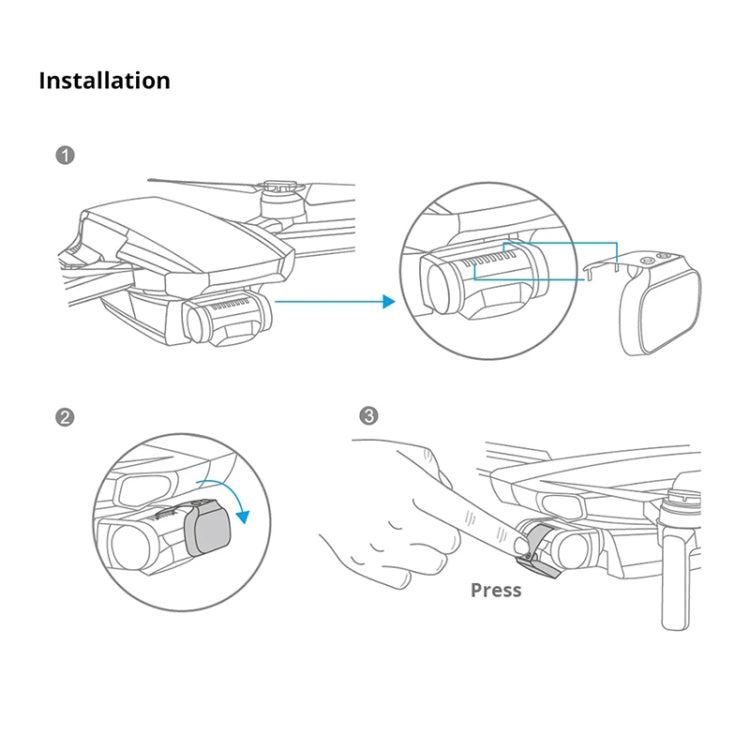 Installation

1

2

3

Press