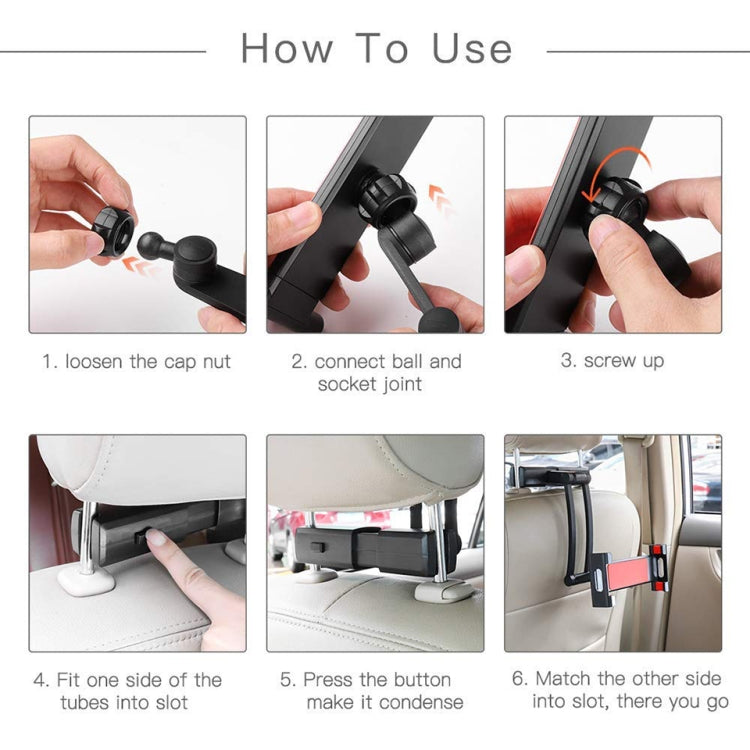 How To Use

1. loosen the cap nut

2. connect ball and socket joint

3. screw up

4. Fit one side of the tubes into slot

5. Press the button make it condense

6. Match the other side into slot, there you go